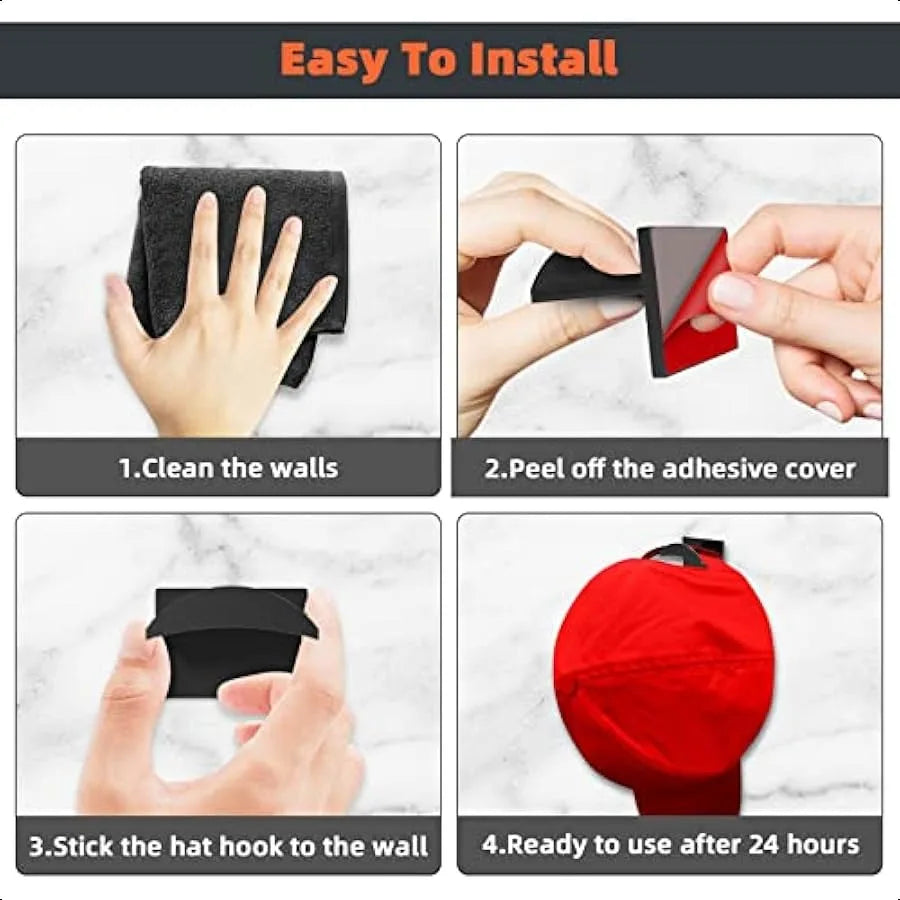 Easy To Install

1.Clean the walls

2.Peel off the adhesive cover

3.Stick the hat hook to the wall

4.Ready to use after 24 hours